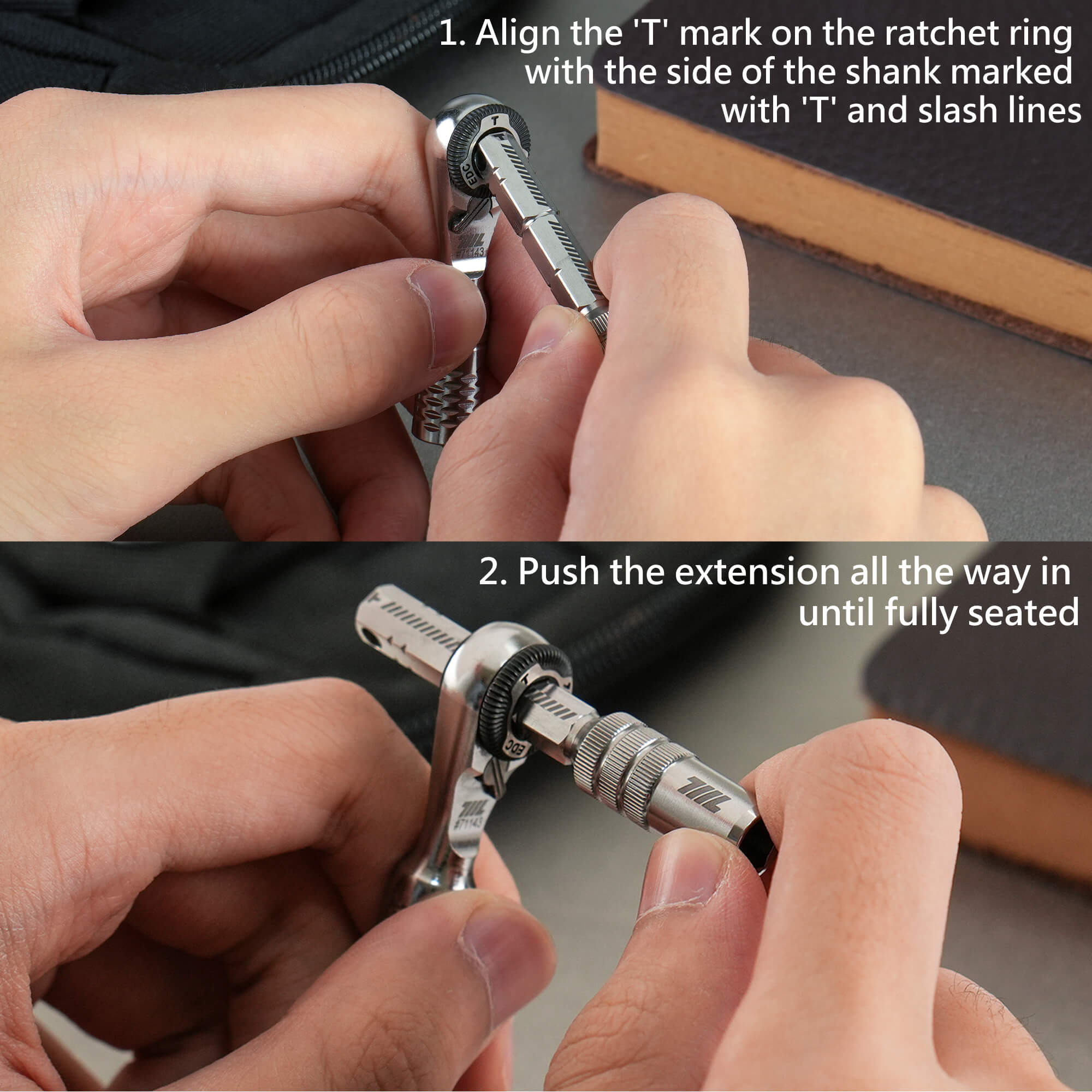 1. Align the 'T' mark on the ratchet ring with the side of the shank marked with 'T' and slash lines

T

EDC

#71143

2. Push the extension all the way in until fully seated

T

EDC

#71143